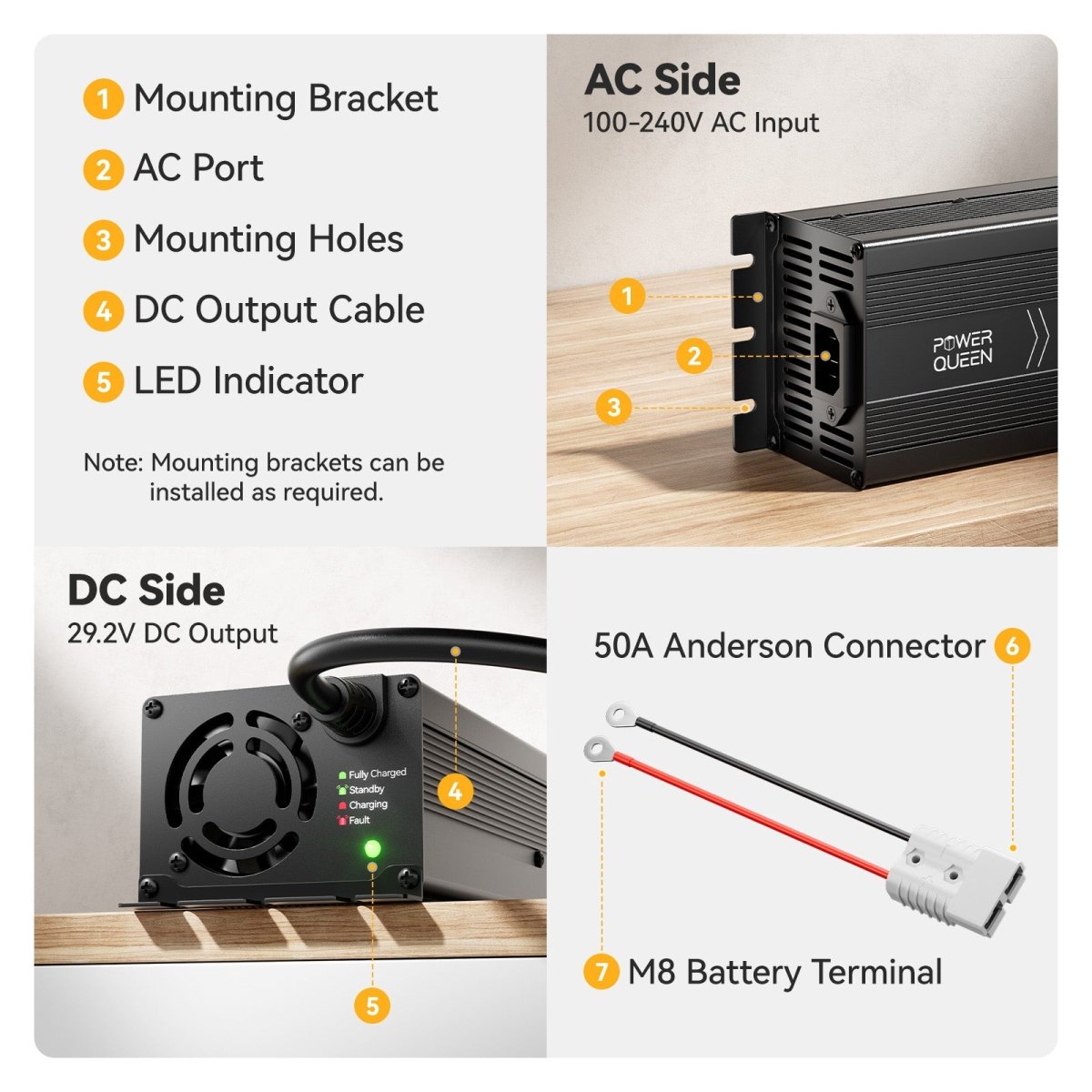 1 Mounting Bracket
2 AC Port
3 Mounting Holes
4 DC Output Cable
5 LED Indicator

Note: Mounting brackets can be installed as required.

AC Side
100-240V AC Input

1
2
3

POWER QUEEN

DC Side
29.2V DC Output

Fully Charged
Standby
Charging
Fault

4
5

50A Anderson Connector 6

7 M8 Battery Terminal